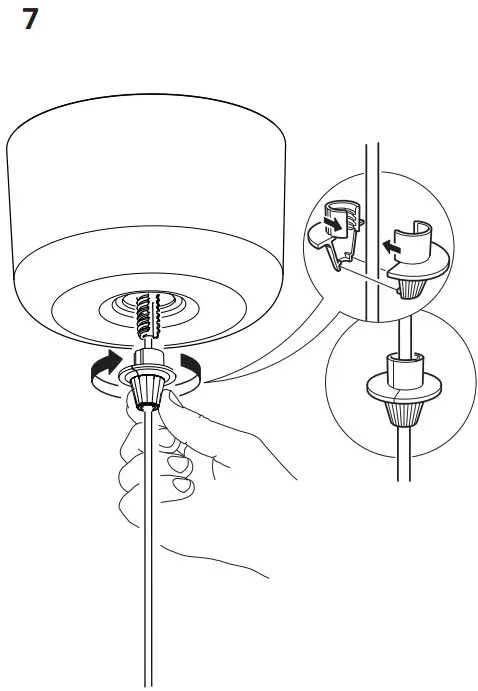 7