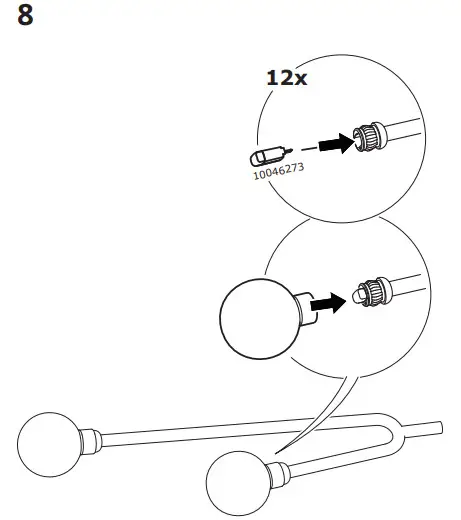 8

12x

10046273