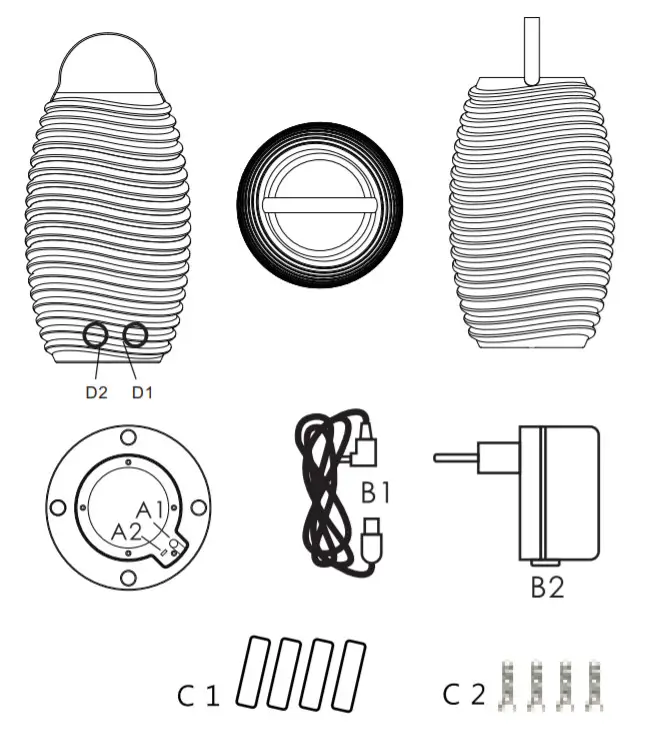 D2 D1

A1
A2

B1

B2

C 1

C 2