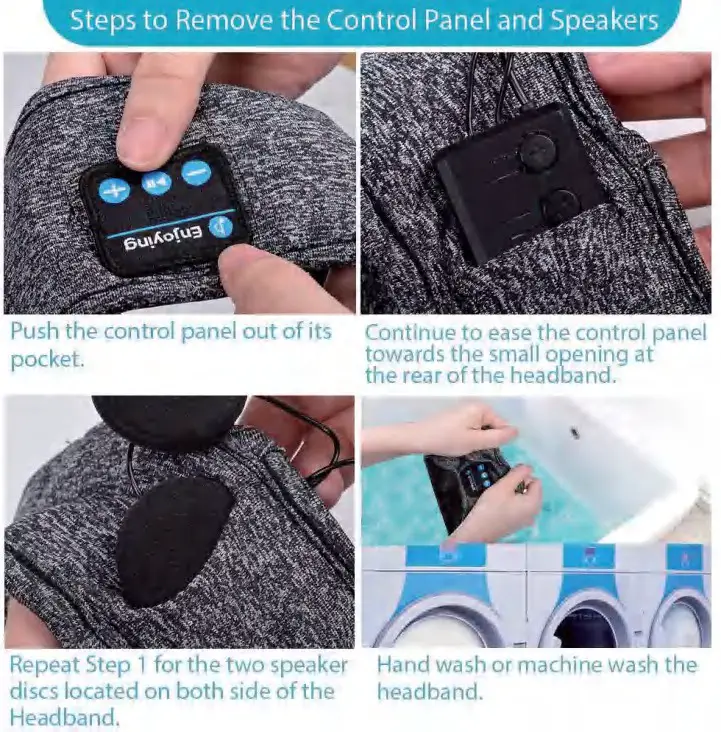 Steps to Remove the Control Panel and Speakers

Enjoying

Push the control panel out of its pocket.

Continue to ease the control panel towards the small opening at the rear of the headband.

Repeat Step 1 for the two speaker discs located on both side of the Headband.

Hand wash or machine wash the headband.