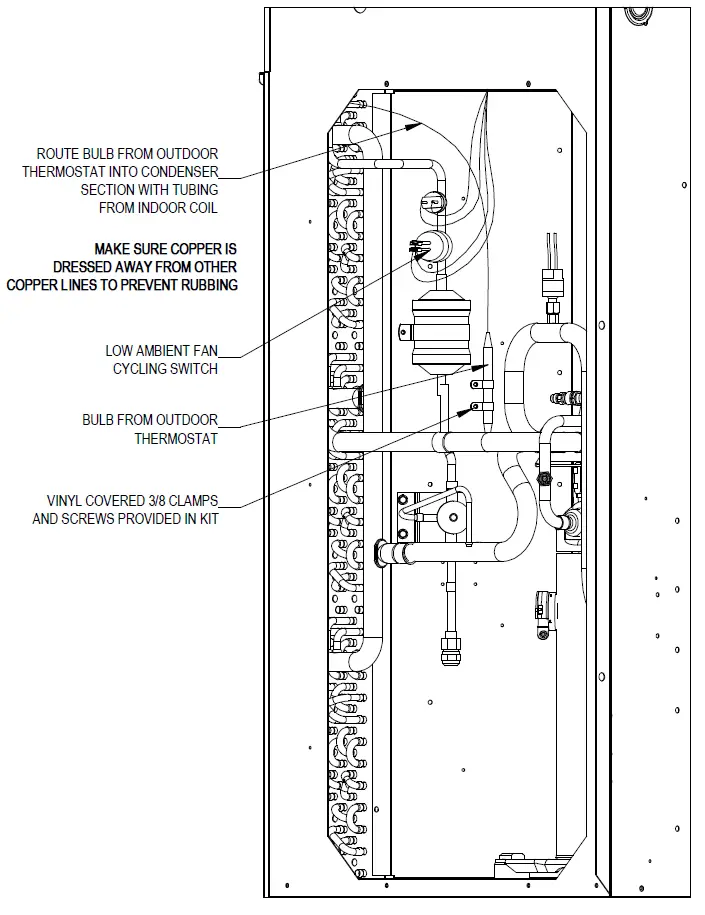 ROUTE BULB FROM OUTDOOR THERMOSTAT INTO CONDENSER SECTION WITH TUBING FROM INDOOR COIL

MAKE SURE COPPER IS DRESSED AWAY FROM OTHER COPPER LINES TO PREVENT RUBBING

LOW AMBIENT FAN CYCLING SWITCH

BULB FROM OUTDOOR THERMOSTAT

VINYL COVERED 3/8 CLAMPS AND SCREWS PROVIDED IN KIT