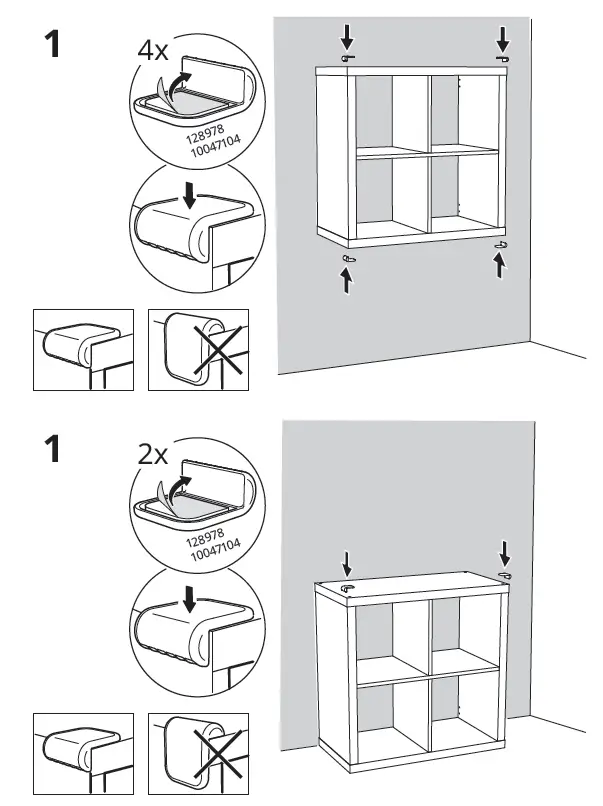 1

4x

128978
10047104

1

2x

128978
10047104