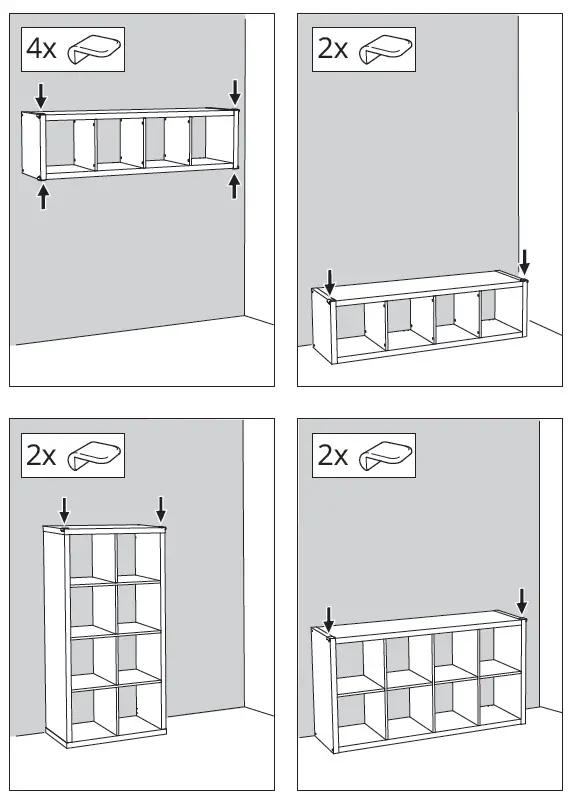 4x

2x

2x

2x