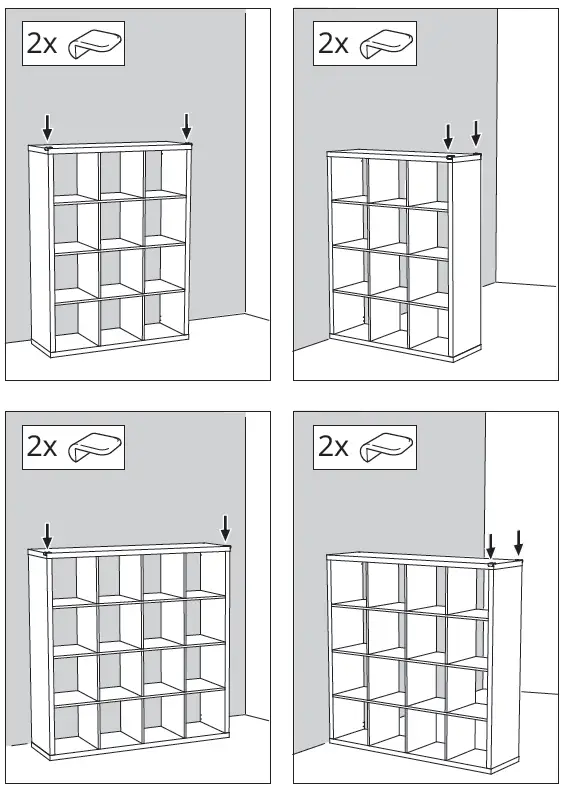 2x

2x

2x

2x