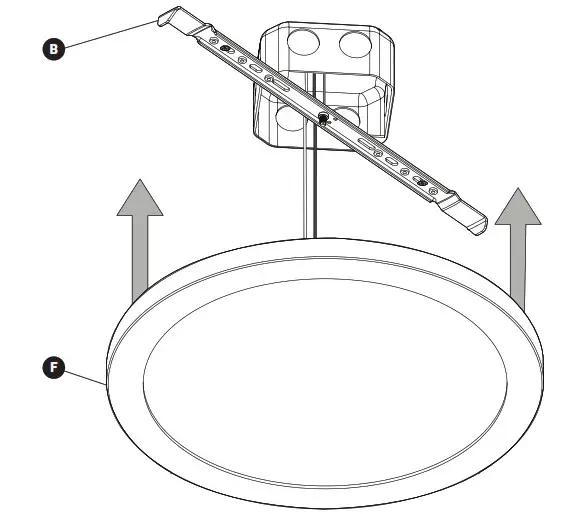 B

F