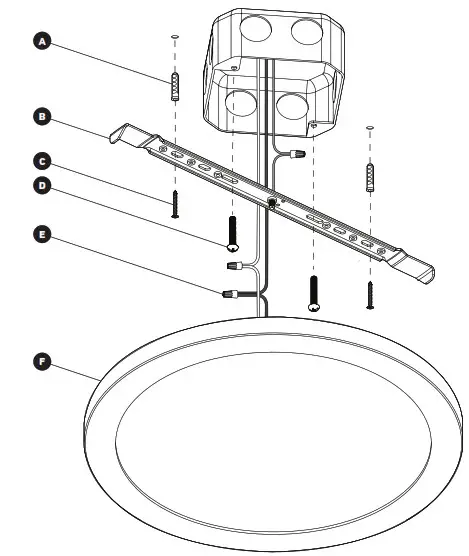 A
B
C
D
E
F