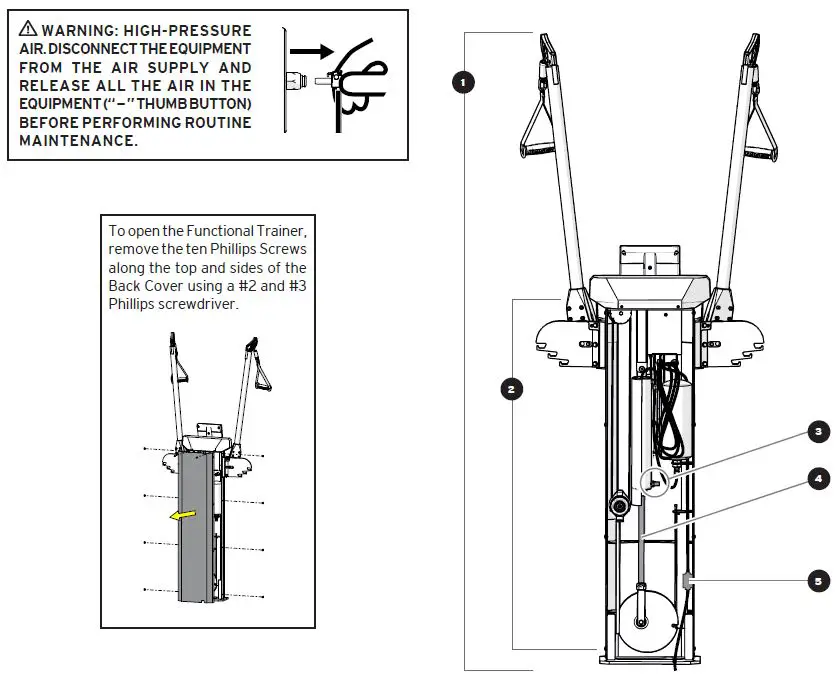 ⚠ WARNING: HIGH-PRESSURE AIR. DISCONNECT THE EQUIPMENT FROM THE AIR SUPPLY AND RELEASE ALL THE AIR IN THE EQUIPMENT ("–" THUMB BUTTON) BEFORE PERFORMING ROUTINE MAINTENANCE.

To open the Functional Trainer, remove the ten Phillips Screws along the top and sides of the Back Cover using a #2 and #3 Phillips screwdriver.

1
2
3
4
5