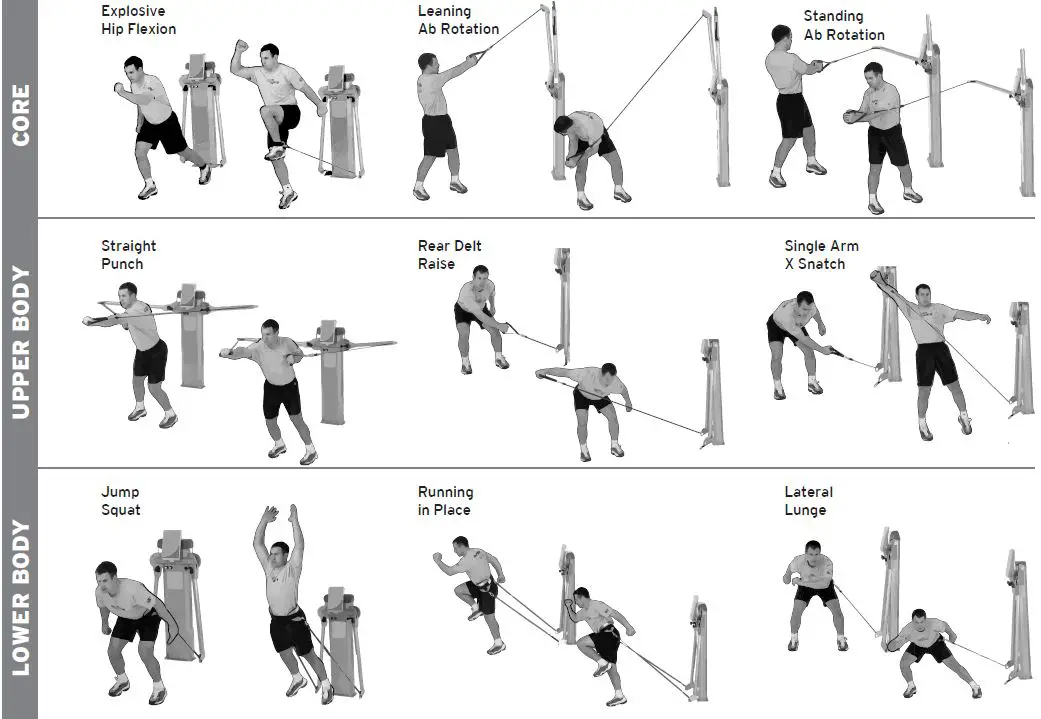 CORE

Explosive Hip Flexion

Leaning Ab Rotation

Standing Ab Rotation

UPPER BODY

Straight Punch

Rear Delt Raise

Single Arm X Snatch

LOWER BODY

Jump Squat

Running in Place

Lateral Lunge