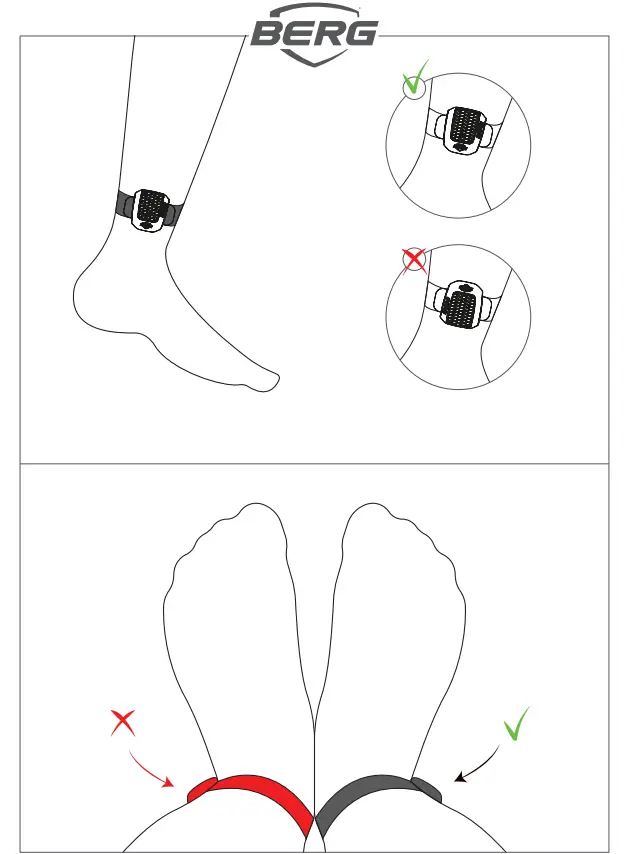 BERG