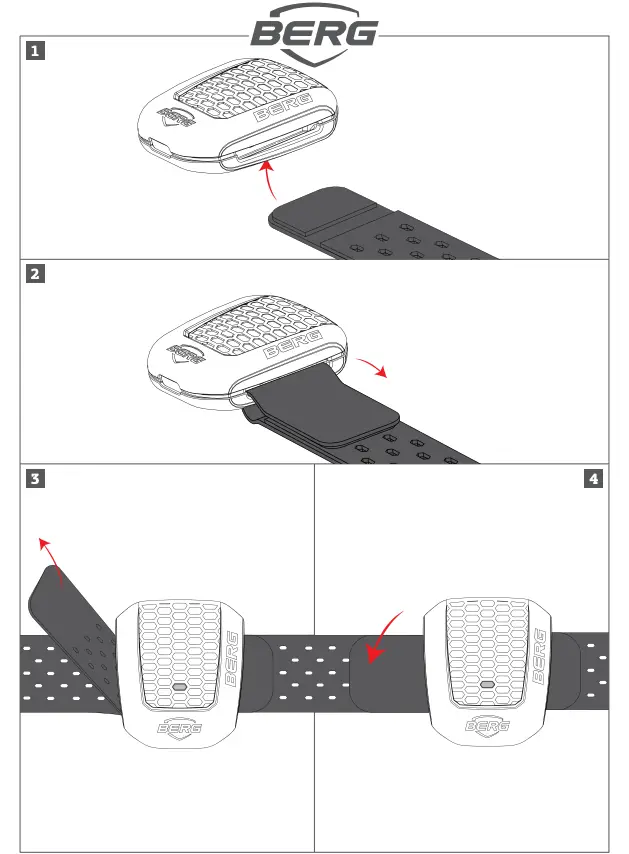 BERG

1

BERG
BERG

2

BERG
BERG

3

BERG
BERG

4

BERG
BERG