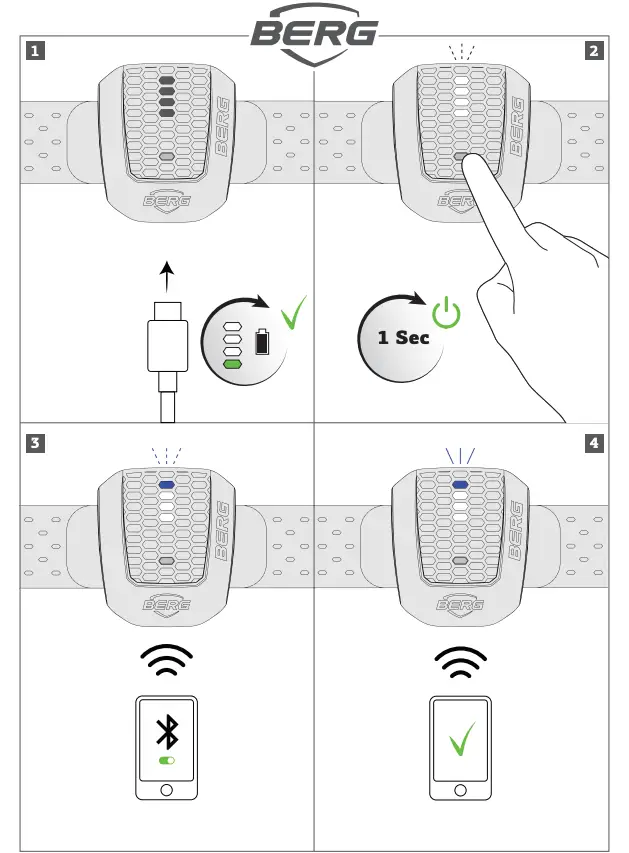 BERG

1

BERG

BERG

2

BERG

BERG

1 Sec

3

BERG

BERG

4

BERG

BERG