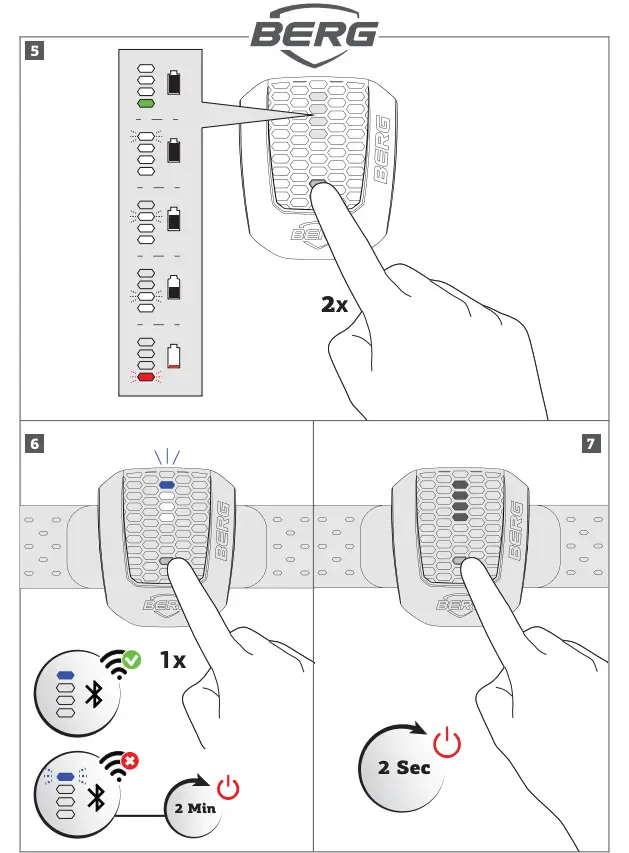 BERG

5

BERG

BERG

2x

6

BERG

BERG

1x

2 Min

7

BERG

BERG

2 Sec