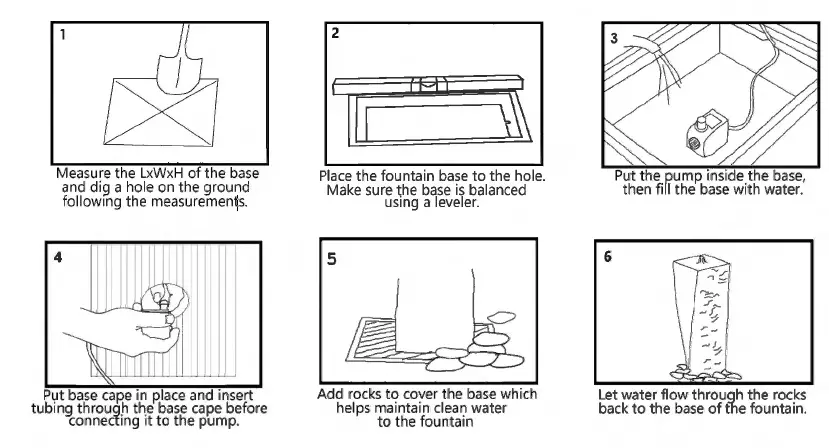 1

Measure the LxWxH of the base and dig a hole on the ground following the measurements.

2

Place the fountain base to the hole. Make sure the base is balanced using a leveler.

3

Put the pump inside the base, then fill the base with water.

4

Put base cape in place and insert tubing through the base cape before connecting it to the pump.

5

Add rocks to cover the base which helps maintain clean water to the fountain

6

Let water flow through the rocks back to the base of the fountain.