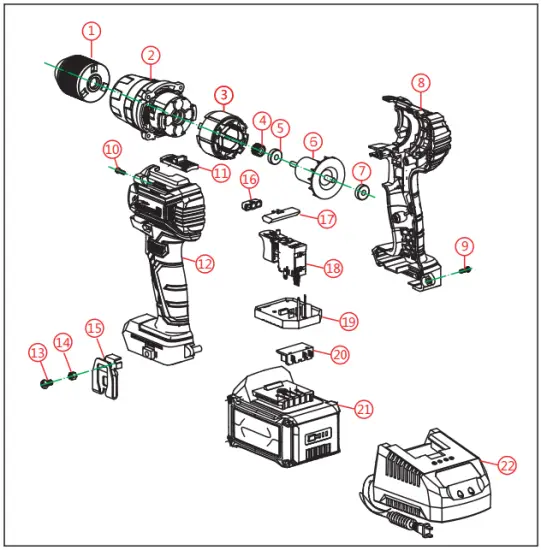 1
2
3
4
5
6
7
8
9
10
11
12
13
14
15
16
17
18
19
20
21
22