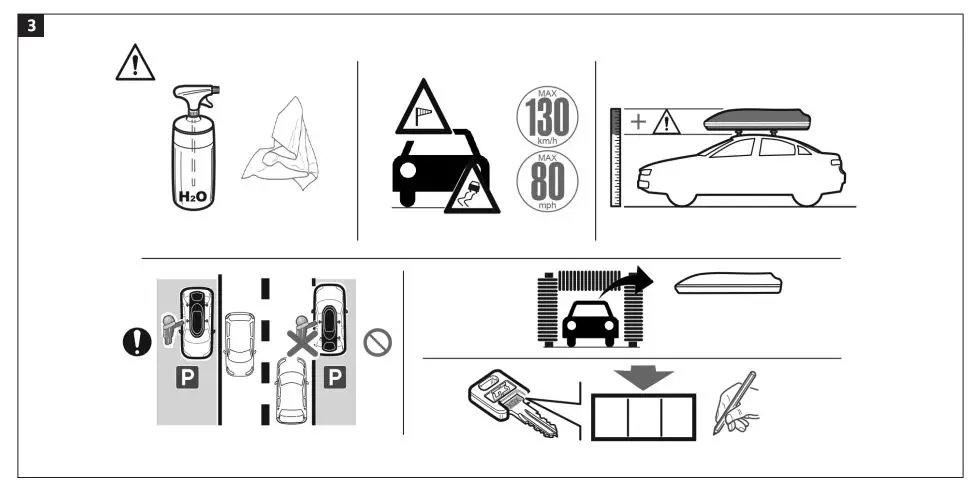 3

$H_2O$

MAX
130
km/h

MAX
80
mph

+

P

P