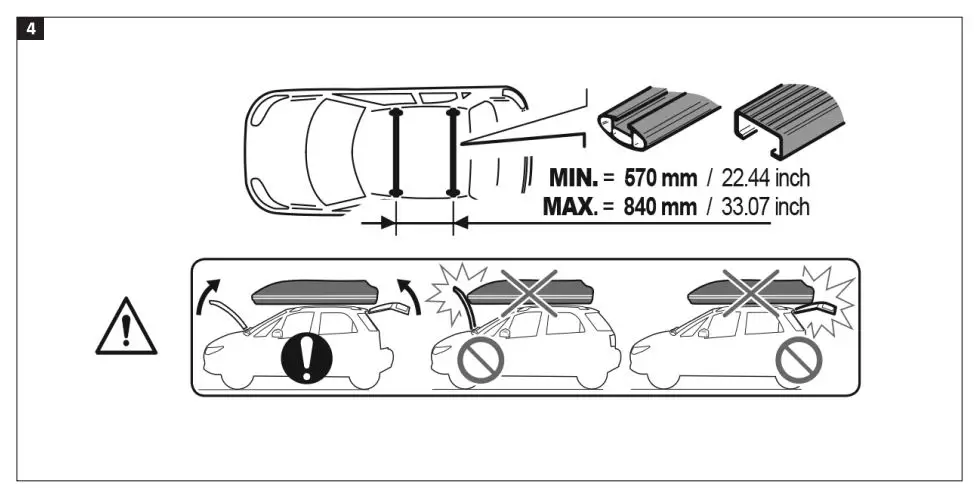 4

MIN. = 570 mm / 22.44 inch
MAX. = 840 mm / 33.07 inch