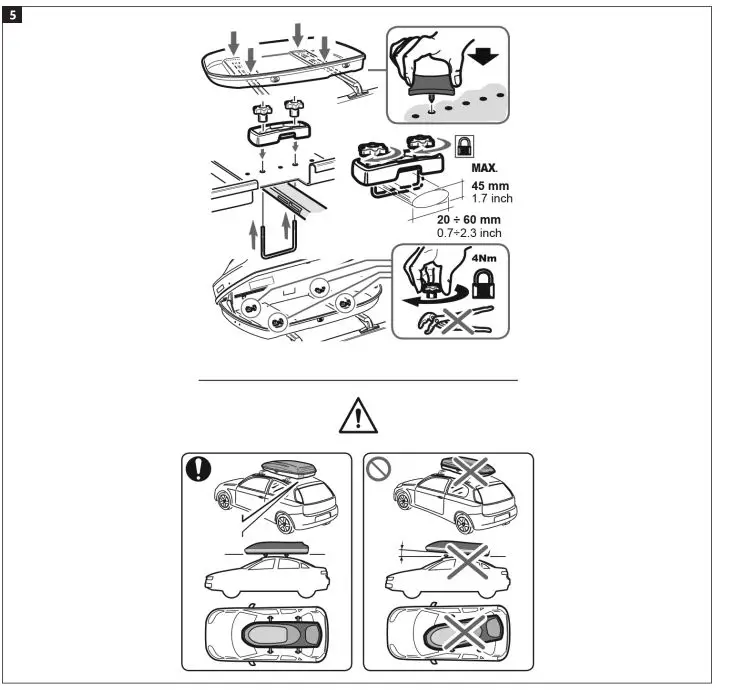 5

MAX.
45 mm
1.7 inch
20 ÷ 60 mm
0.7÷2.3 inch

4Nm