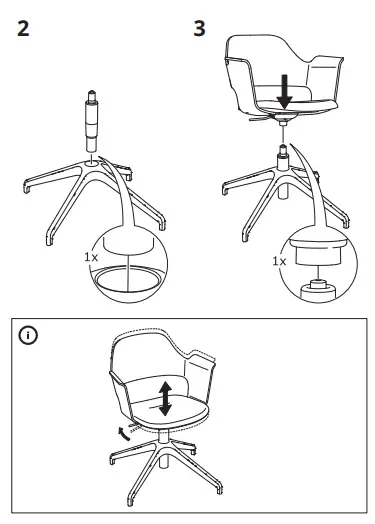 2

1x

3

1x

i