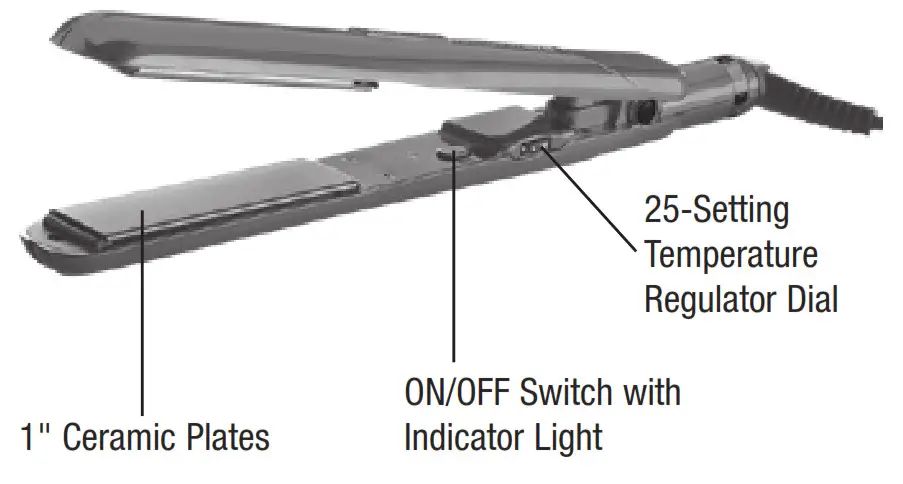 25-Setting Temperature Regulator Dial

ON/OFF Switch with Indicator Light

1" Ceramic Plates