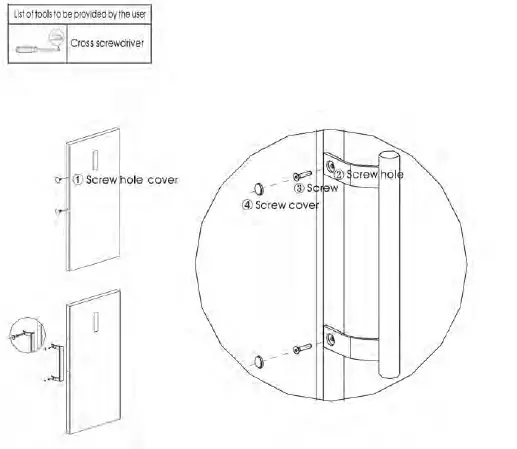 | List of tools to be provided by the user | |
|---|---|
| | Cross screwdriver |

① Screw hole cover

② Screw hole
③ Screw
④ Screw cover