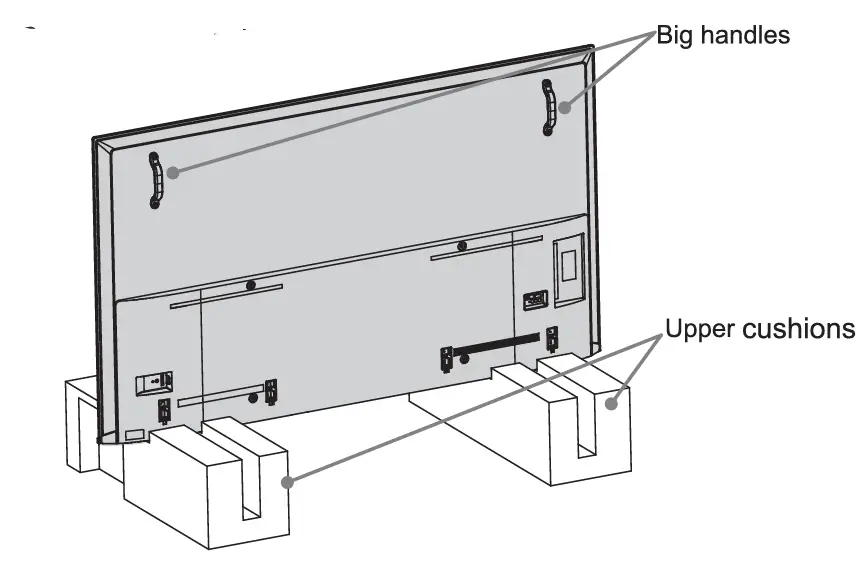 Big handles

Upper cushions