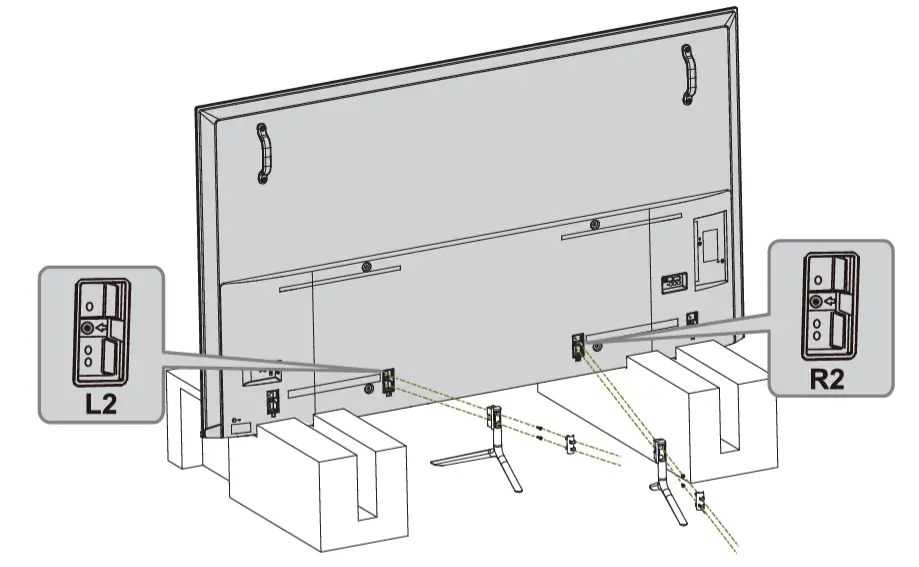 L2

R2