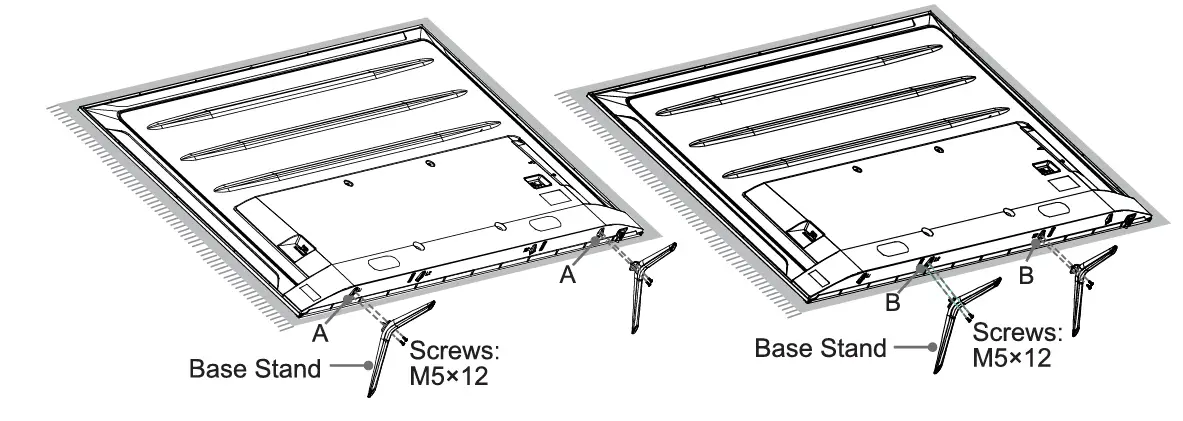 A

A

Base Stand

Screws:
M5×12

B

B

Base Stand

Screws:
M5×12