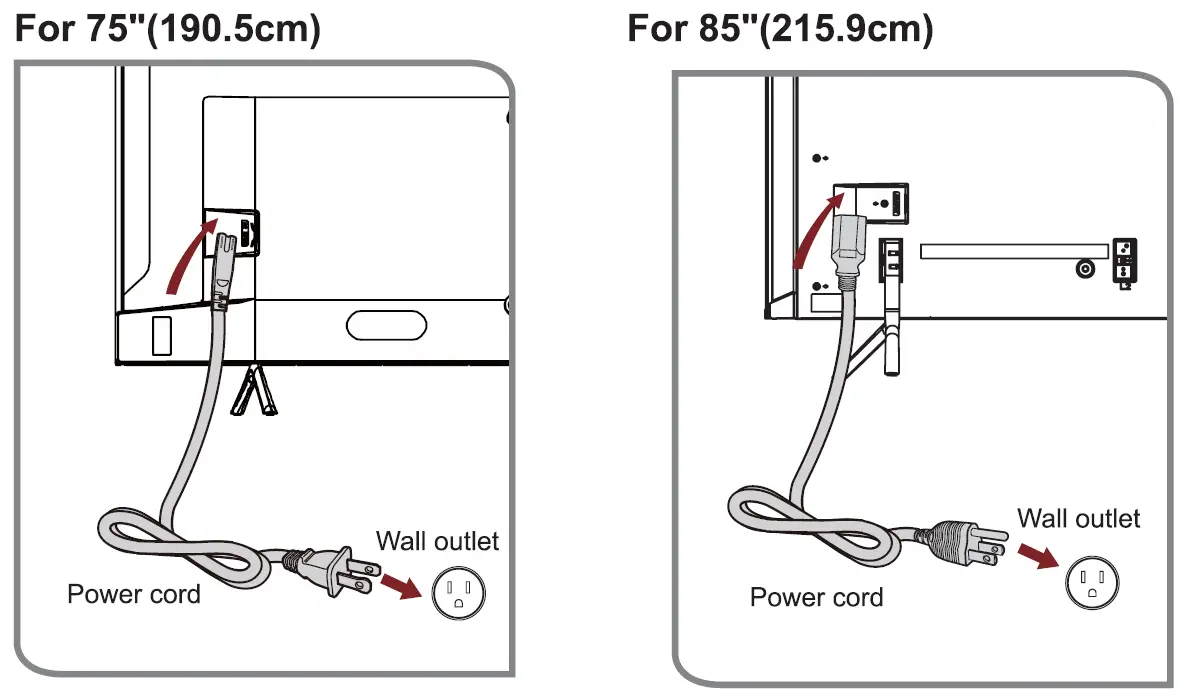 For 75"(190.5cm)

Wall outlet

Power cord

For 85"(215.9cm)

Wall outlet

Power cord