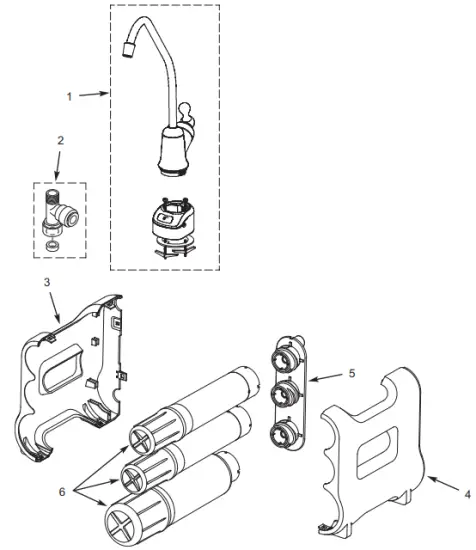 1
2
3
5
6
4