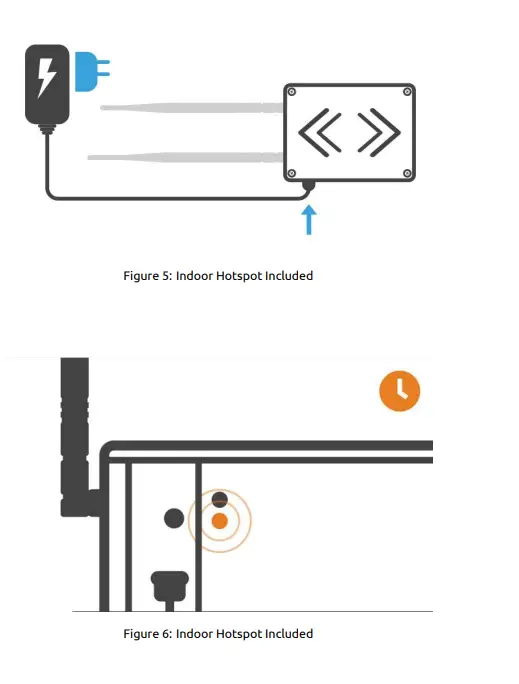 Figure 5: Indoor Hotspot Included

Figure 6: Indoor Hotspot Included