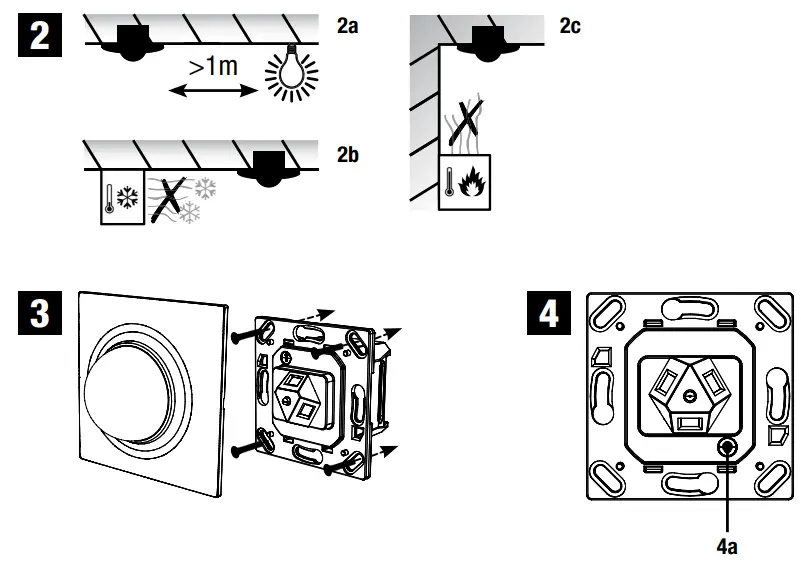 2

2a

>1m

2b

2c

3

4

4a