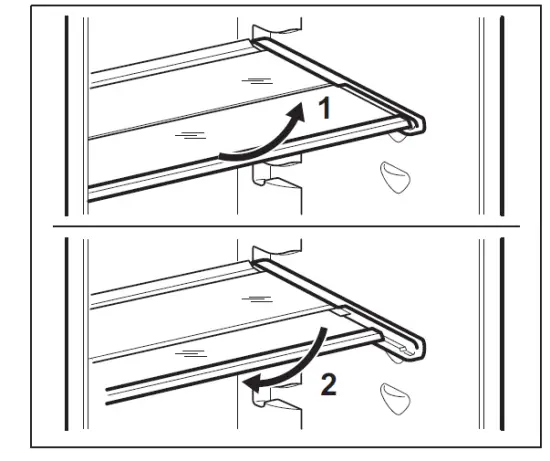 1

2