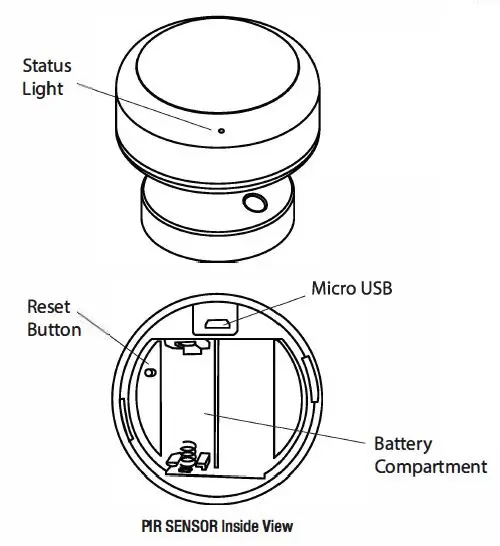 Status Light

Micro USB

Reset Button

Battery Compartment

PIR SENSOR Inside View