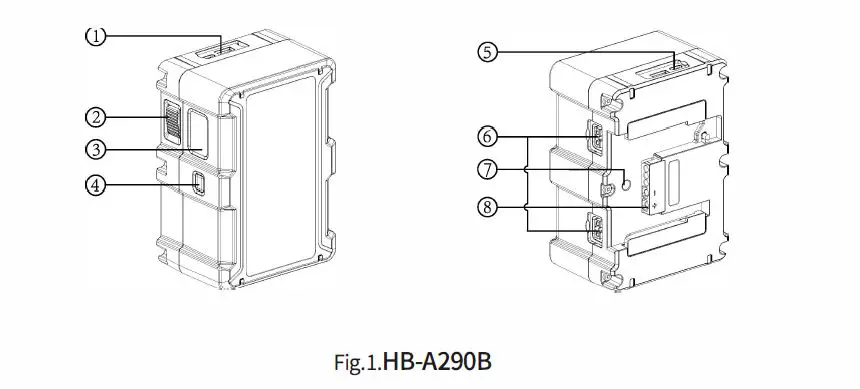 ①
②
③
④
⑤
⑥
⑦
⑧

Fig.1.HB-A290B