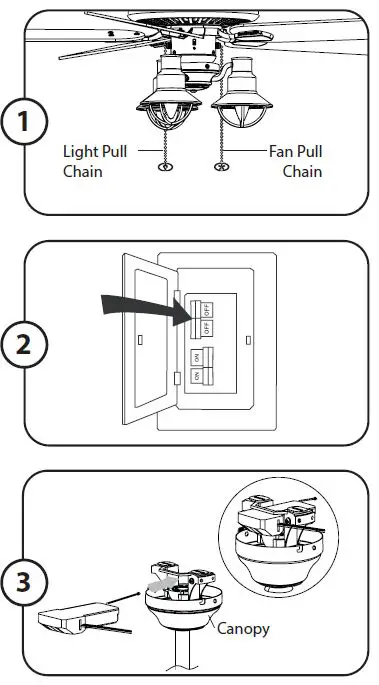 1

Light Pull Chain

Fan Pull Chain

2

OFF
OFF
ON
ON

3

Canopy