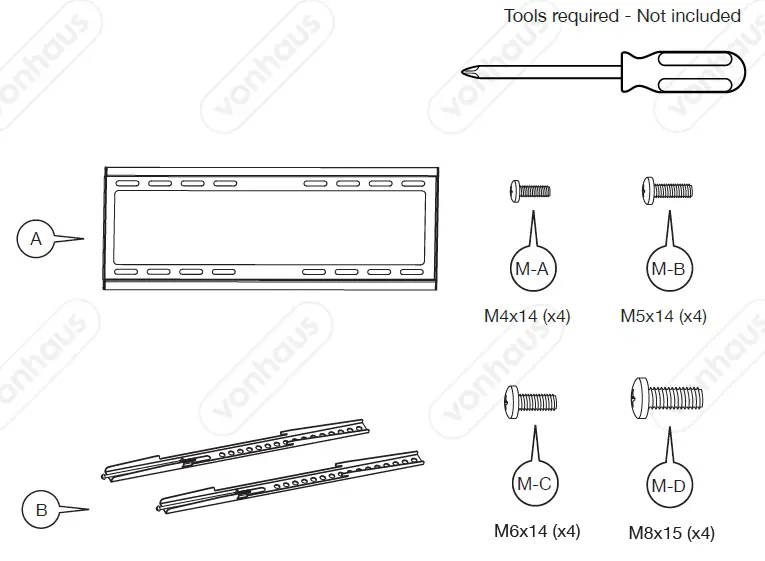 Tools required - Not included

A

M-A

M4x14 (x4)

M-B

M5x14 (x4)

B

M-C

M6x14 (x4)

M-D

M8x15 (x4)

vonhaus