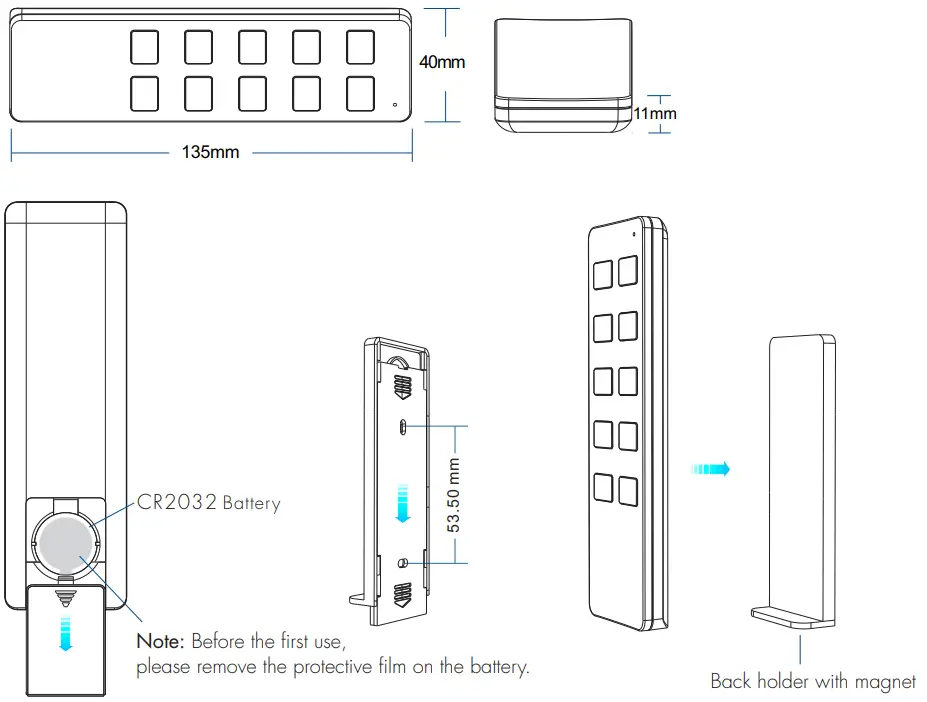 40mm

11mm

135mm

CR2032 Battery

53.50 mm

Note: Before the first use, please remove the protective film on the battery.

Back holder with magnet