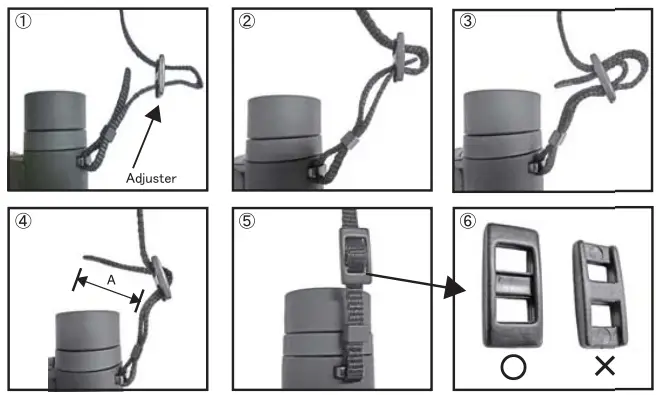 ①

Adjuster

②

③

④

A

⑤

⑥

○ ×