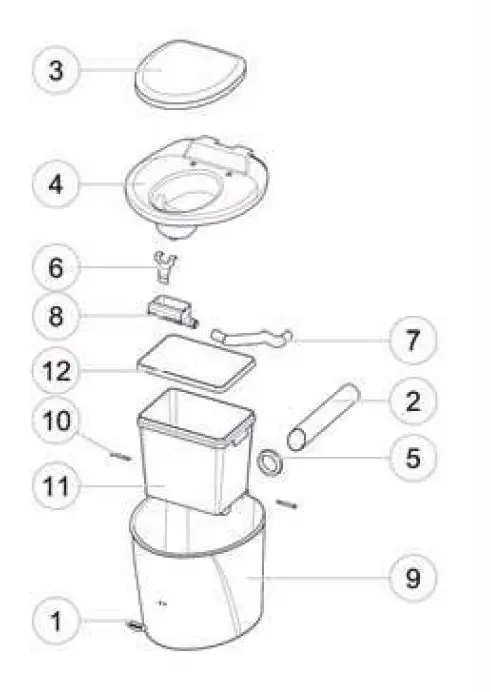 3
4
6
8
7
12
2
10
5
11
9
1