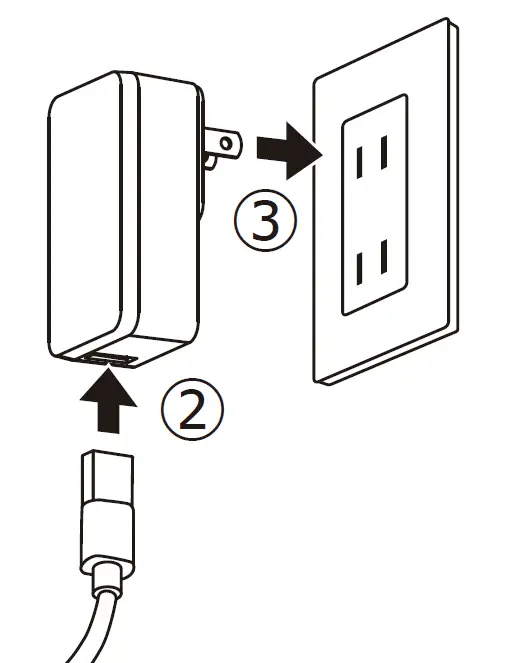 ③

②