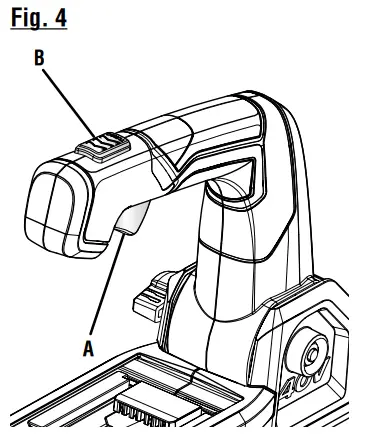 Fig. 4

B

A

40V