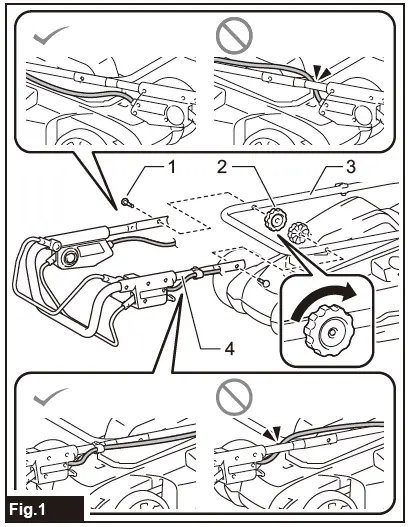 1
2
3
4
Fig.1