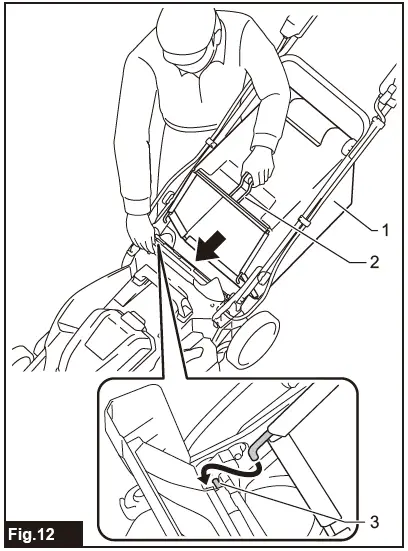 1
2
3
Fig.12