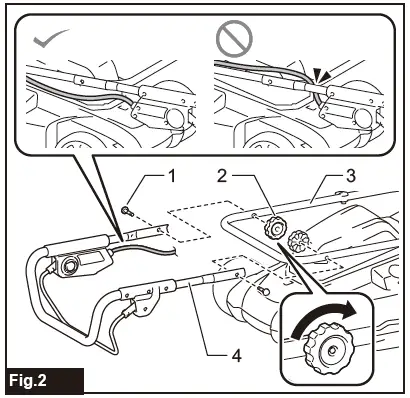 1
2
3
4
Fig.2