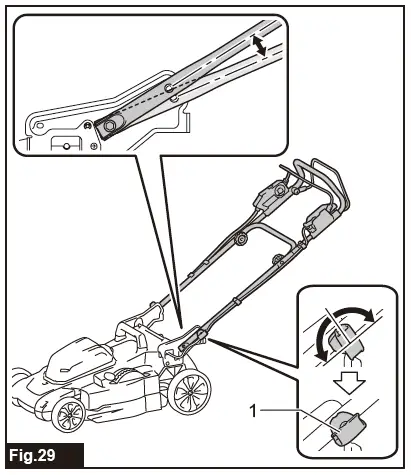 1

Fig.29