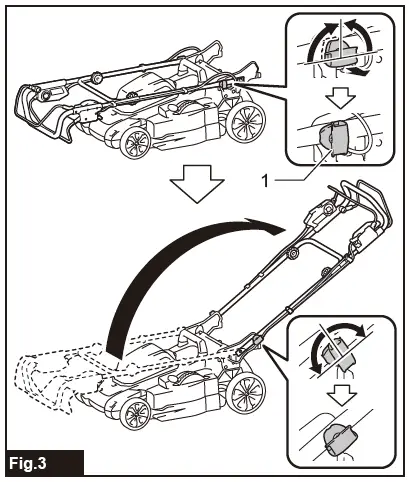 1

Fig.3