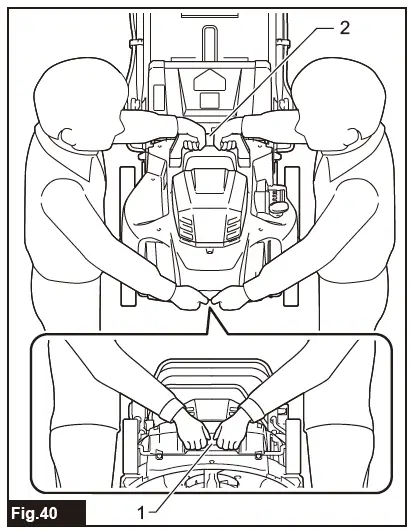 2

1

Fig.40