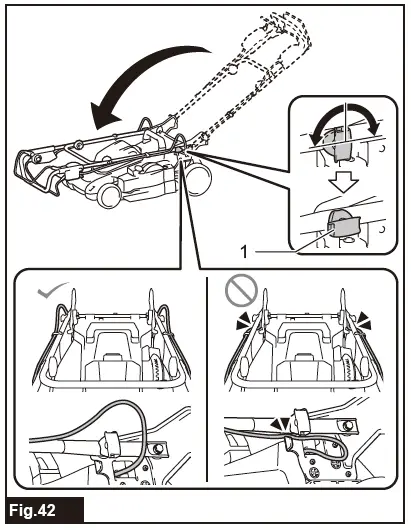 1

Fig.42