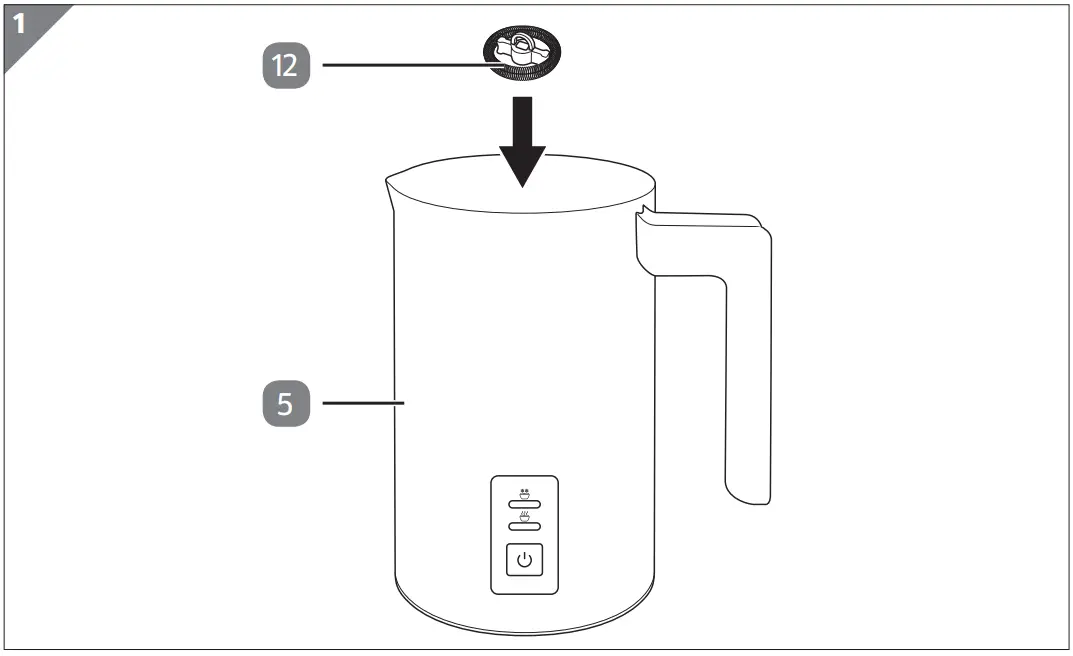 1

12

5