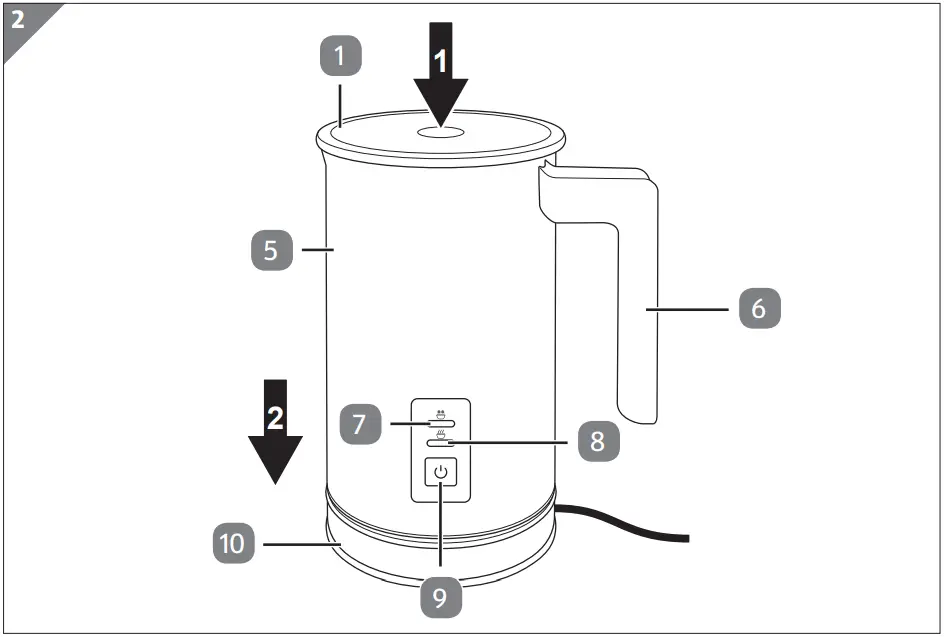 2

1

1

5

6

2

7

8

10

9